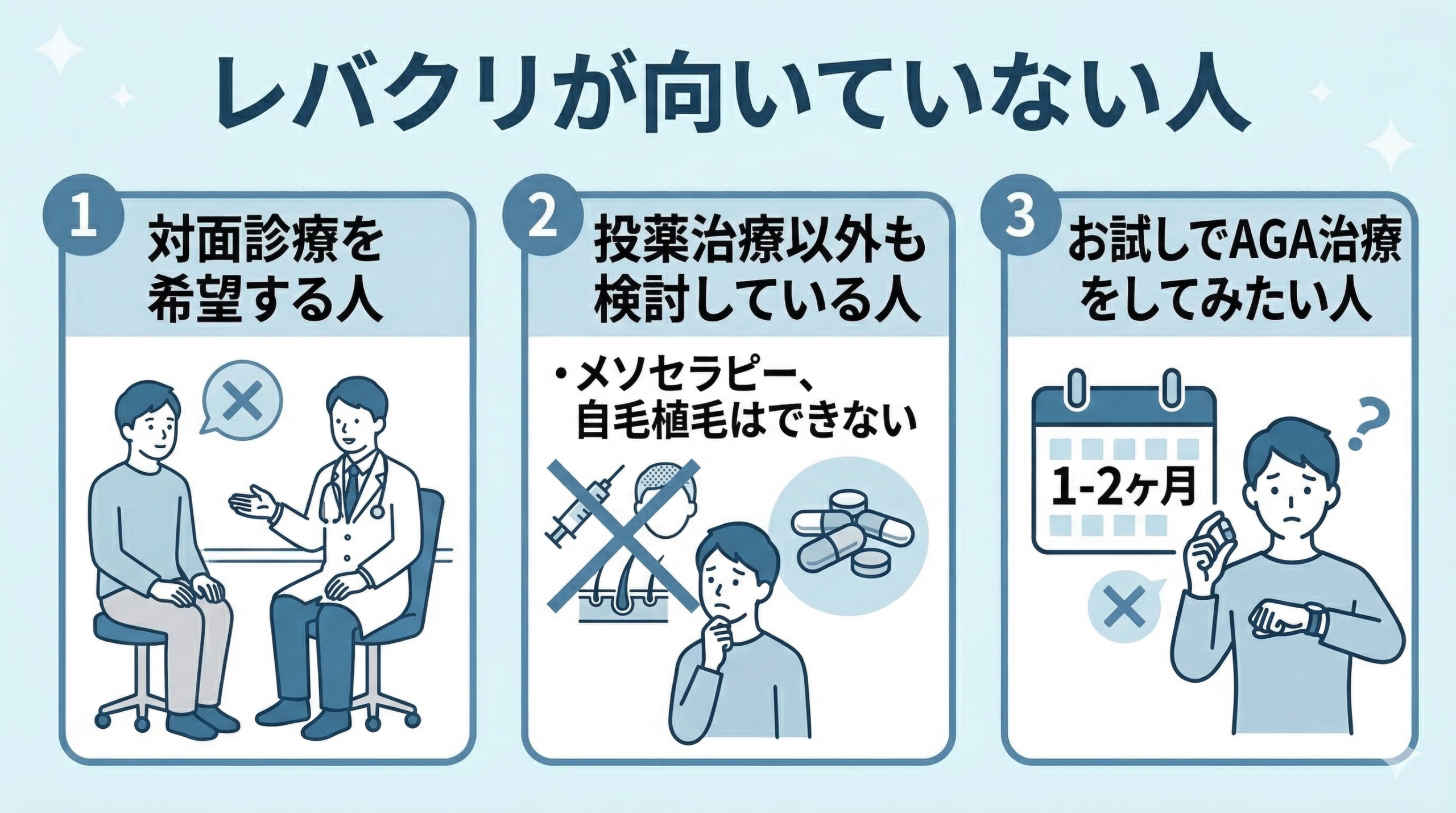 レバクリが向いていない人

1
対面診療を希望する人

2
投薬治療以外も検討している人

・メソセラピー、自毛植毛はできない

3
お試しでAGA治療をしてみたい人

1-2ヶ月