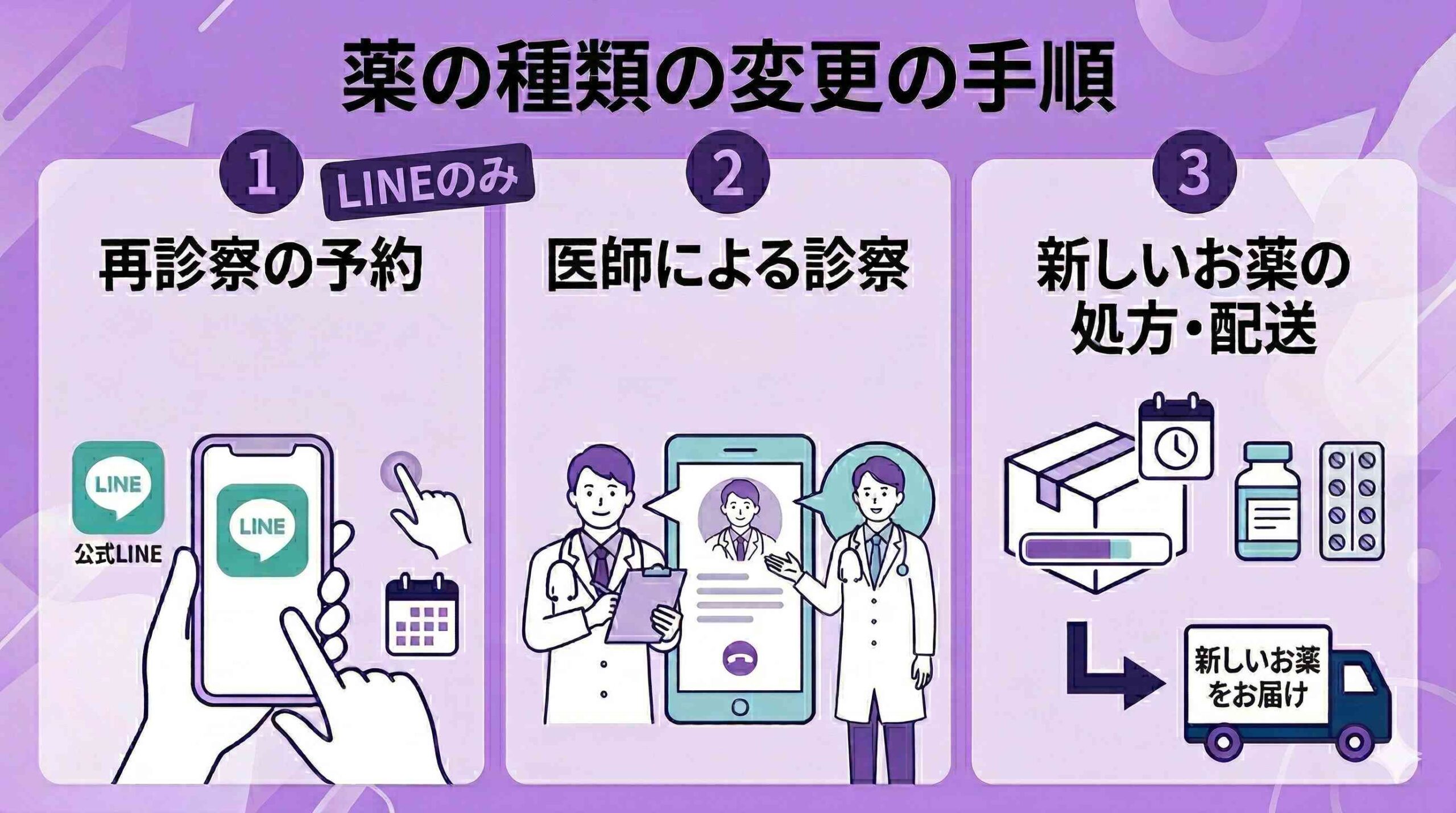 薬の種類の変更の手順

1
LINEのみ
再診察の予約

LINE
公式LINE

LINE

2
医師による診察

3
新しいお薬の処方・配送

新しいお薬をお届け